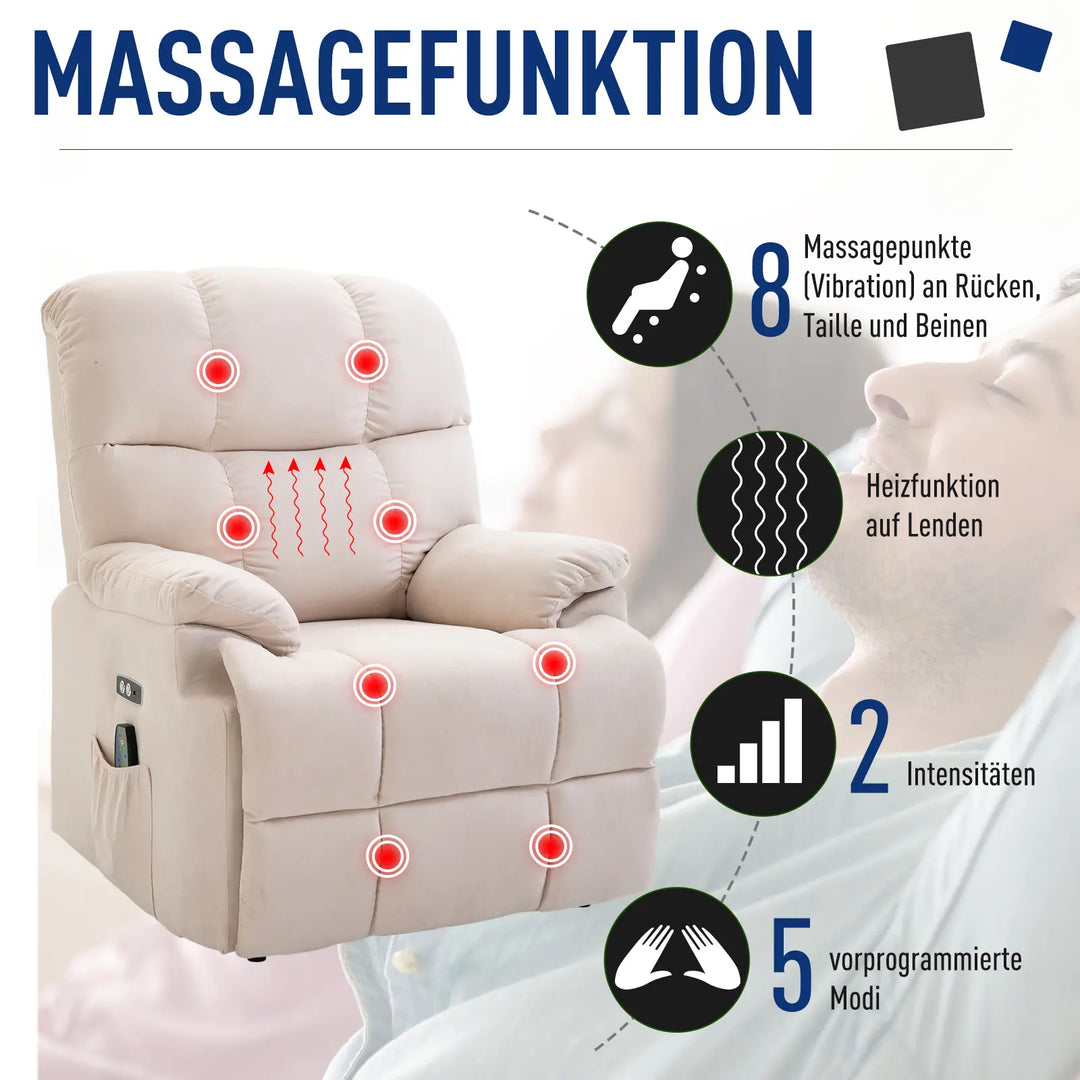 MASSAGEFUNKTION

8 Massagepunkte (Vibration) an Rücken, Taille und Beinen

Heizfunktion auf Lenden

2 Intensitäten

5 vorprogrammierte Modi