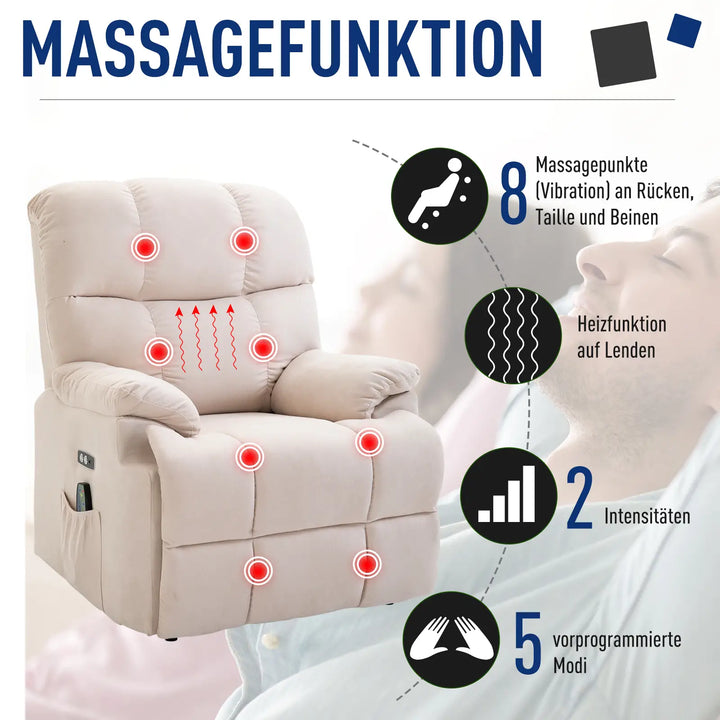 MASSAGEFUNKTION

8 Massagepunkte (Vibration) an Rücken, Taille und Beinen

Heizfunktion auf Lenden

2 Intensitäten

5 vorprogrammierte Modi